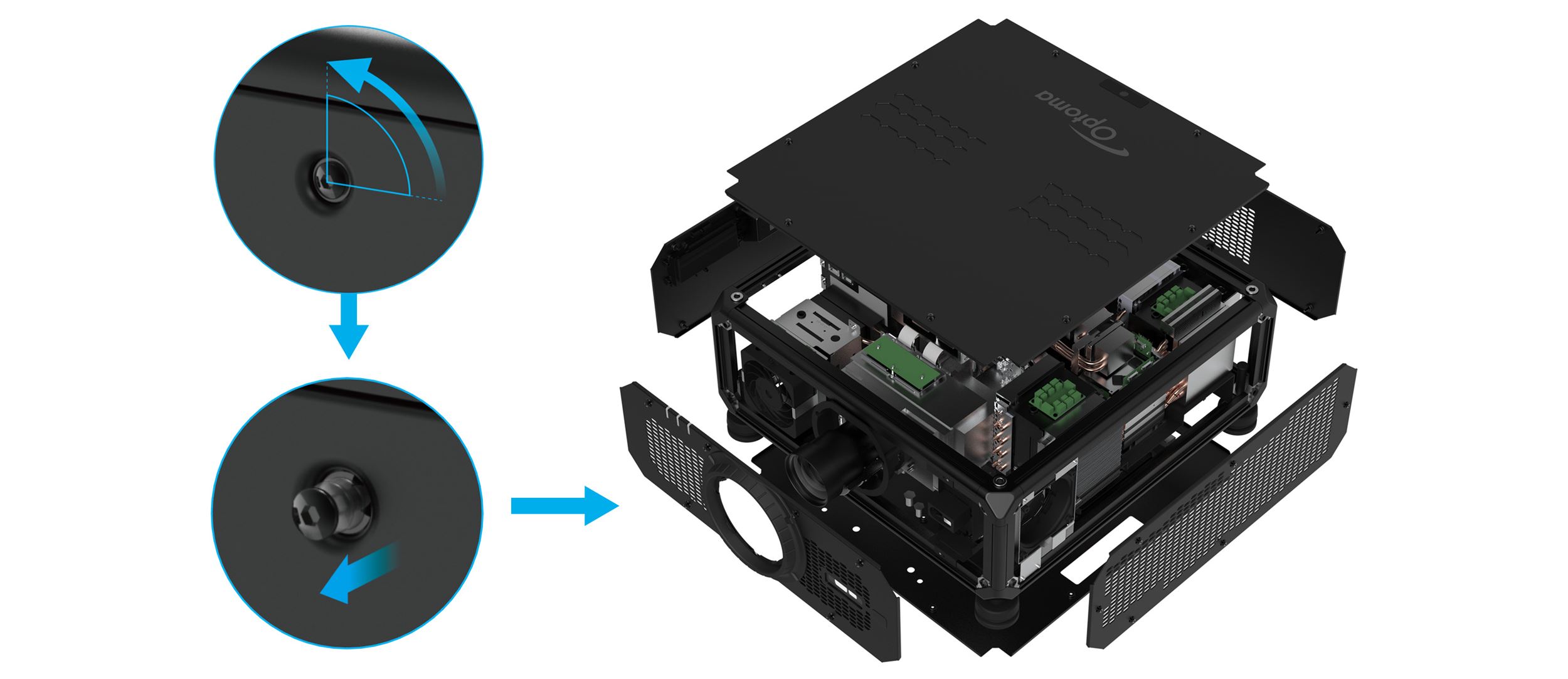 Optoma